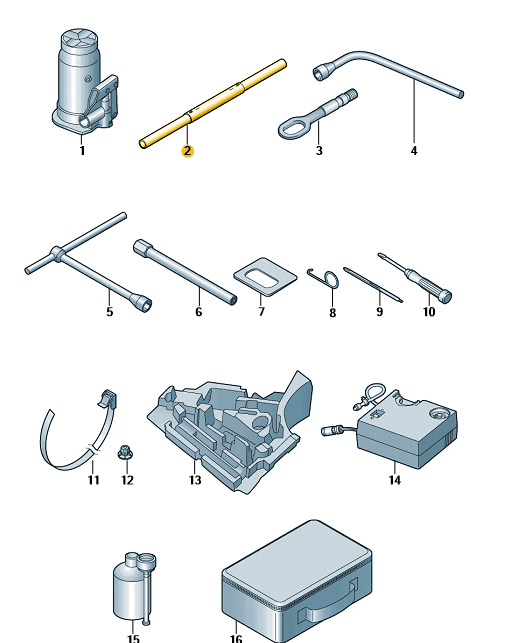 1
2
3
4
5
6
7
8
9
10
11
12
13
14
15
16