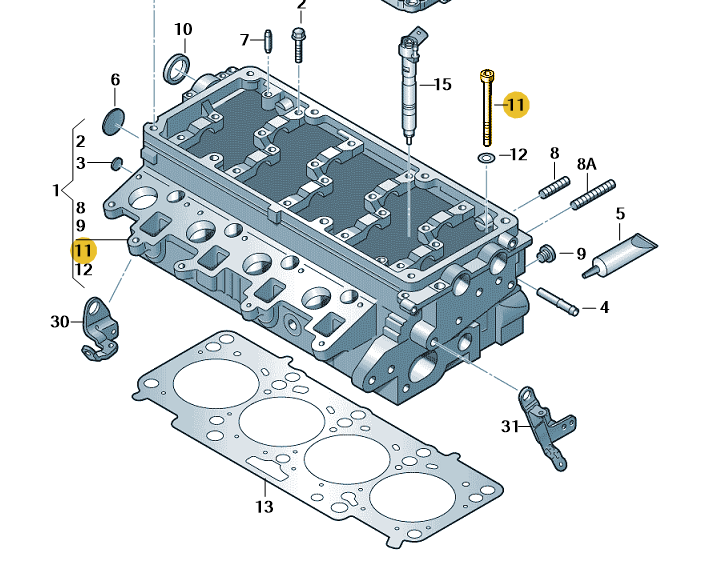 2
10
7
15
11
6
12
8
8A
2
3
1
8
9
11
12
5
9
4
30
31
13