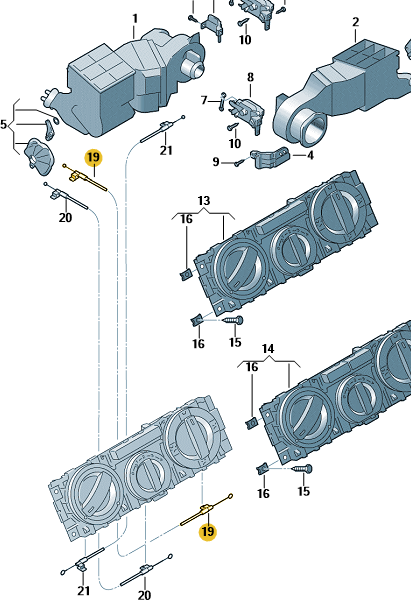 1
10
2
8
7
10
5
9
4
21
19
20
13
16
16
15
14
16
16
15
19
21
20