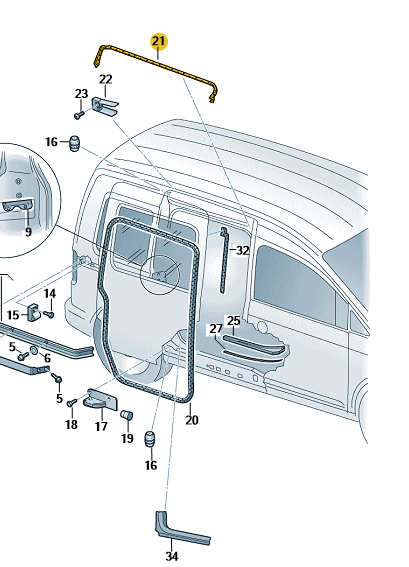 21
22
23
16
9
32
14
15
25
27
5
6
5
18
17
19
20
16
34