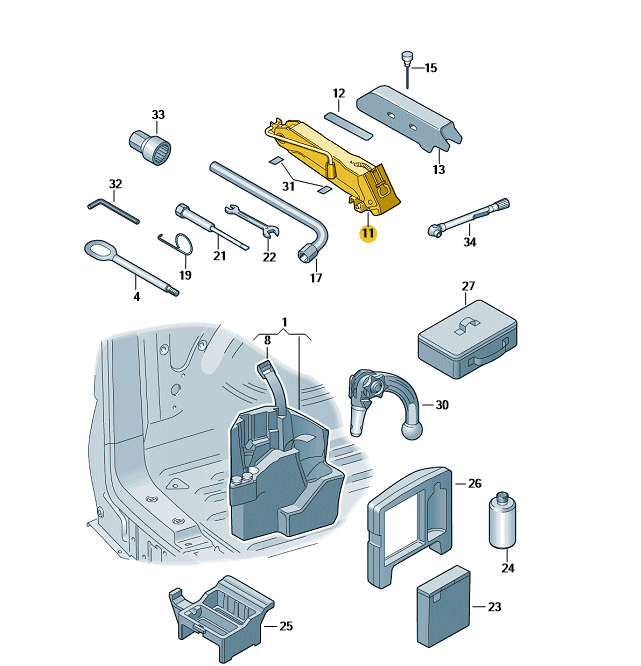 15
12
33
13
31
32
11
34
21
22
19
17
4
27
1
8
30
26
24
23
25